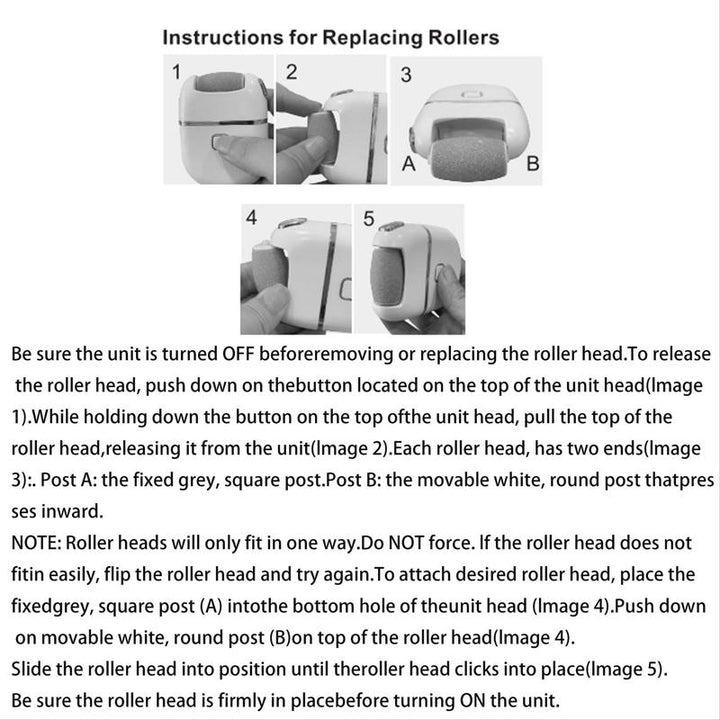 Instructions for Replacing Rollers

1

2

3

A

B

4

5

Be sure the unit is turned OFF beforeremoving or replacing the roller head.To release the roller head, push down on thebutton located on the top of the unit head(Image 1).While holding down the button on the top ofthe unit head, pull the top of the roller head,releasing it from the unit(Image 2).Each roller head, has two ends(Image 3):. Post A: the fixed grey, square post.Post B: the movable white, round post thatpres ses inward.

NOTE: Roller heads will only fit in one way.Do NOT force. If the roller head does not fitin easily, flip the roller head and try again.To attach desired roller head, place the fixedgrey, square post (A) intothe bottom hole of theunit head (Image 4).Push down on movable white, round post (B)on top of the roller head(Image 4).

Slide the roller head into position until theroller head clicks into place(Image 5).

Be sure the roller head is firmly in placebefore turning ON the unit.