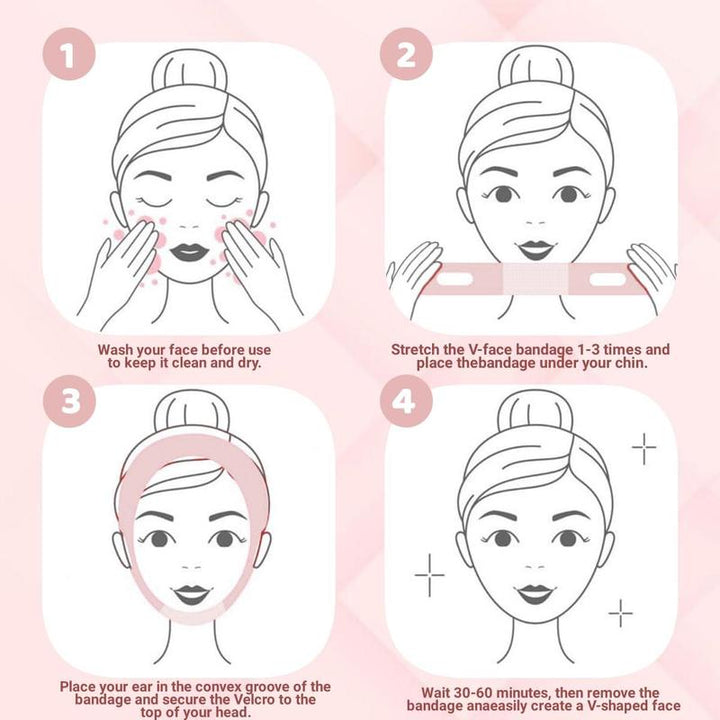 1

Wash your face before use to keep it clean and dry.

2

Stretch the V-face bandage 1-3 times and place thebandage under your chin.

3

Place your ear in the convex groove of the bandage and secure the Velcro to the top of your head.

4

Wait 30-60 minutes, then remove the bandage anaeasily create a V-shaped face